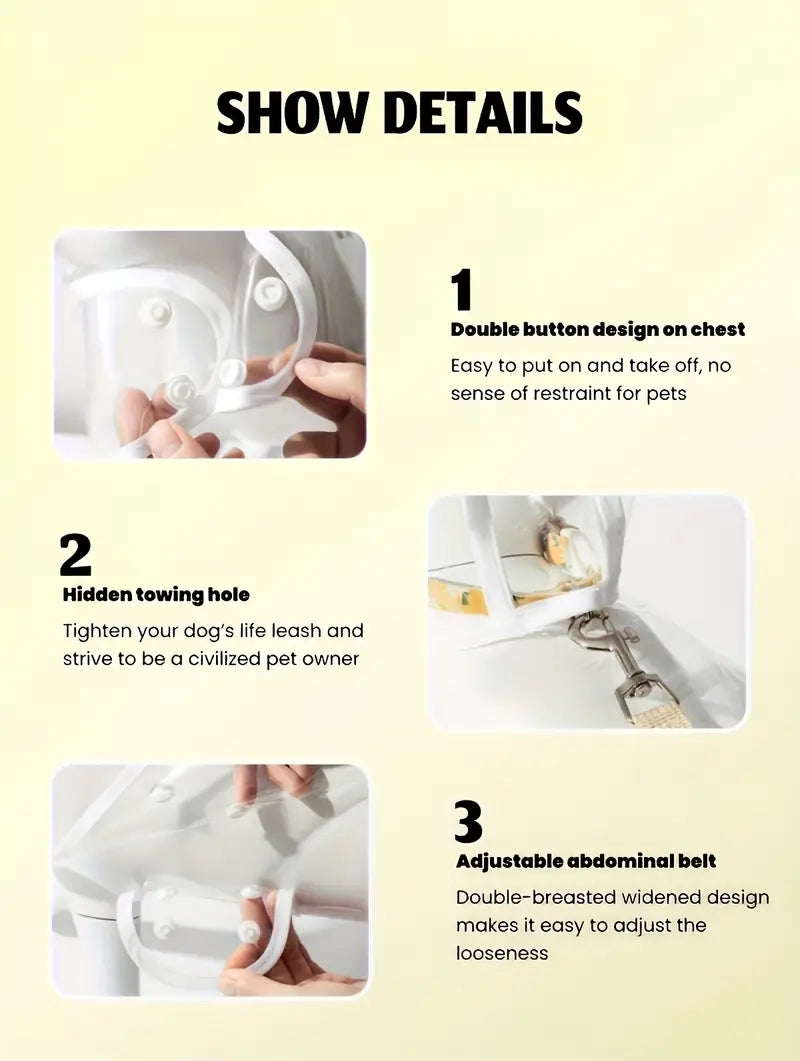 SHOW DETAILS

1
Double button design on chest
Easy to put on and take off, no sense of restraint for pets

2
Hidden towing hole
Tighten your dog's life leash and strive to be a civilized pet owner

3
Adjustable abdominal belt
Double-breasted widened design makes it easy to adjust the looseness