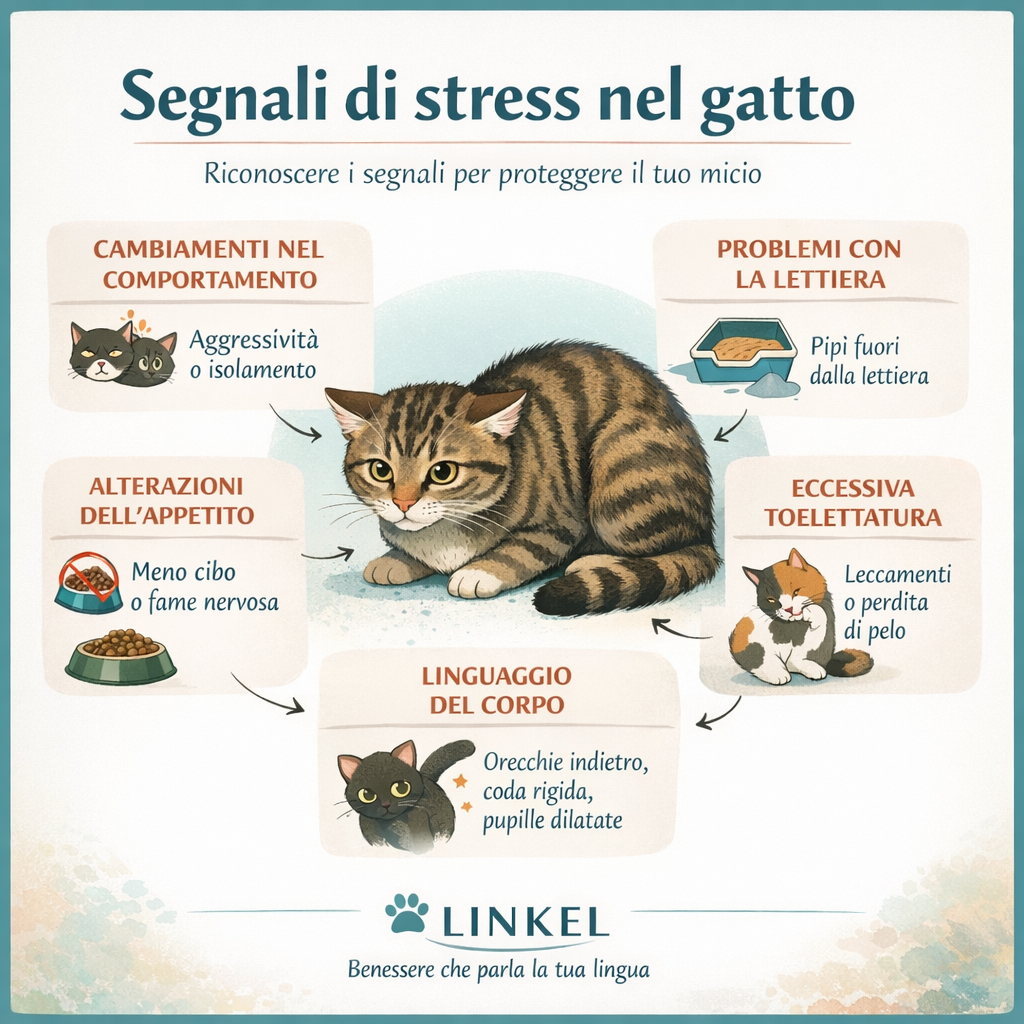 Segnali di stress nel gatto

Riconoscere i segnali per proteggere il tuo micio

CAMBIAMENTI NEL COMPORTAMENTO

Aggressività o isolamento

PROBLEMI CON LA LETTIERA

Pipì fuori dalla lettiera

ALTERAZIONI DELL'APPETITO

Meno cibo o fame nervosa

ECCESSIVA TOELETTATURA

Leccamenti o perdita di pelo

LINGUAGGIO DEL CORPO

Orecchie indietro, coda rigida, pupille dilatate

LINKEL

Benessere che parla la tua lingua